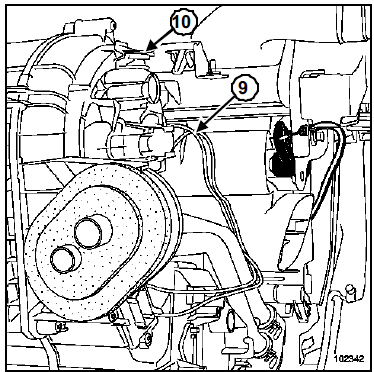 10

9

102342