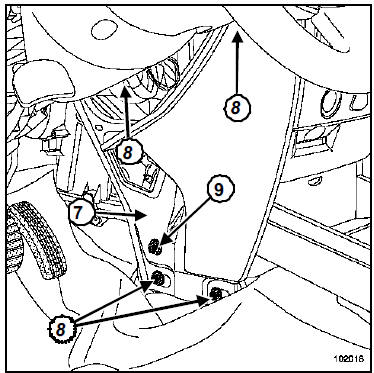 8
8
9
7
8
102016