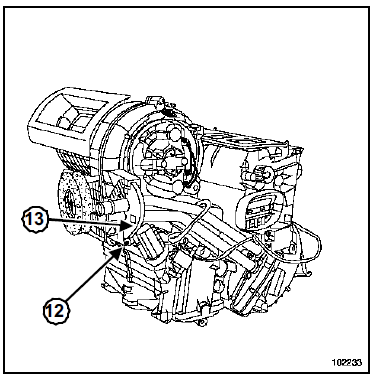 13
12
102233