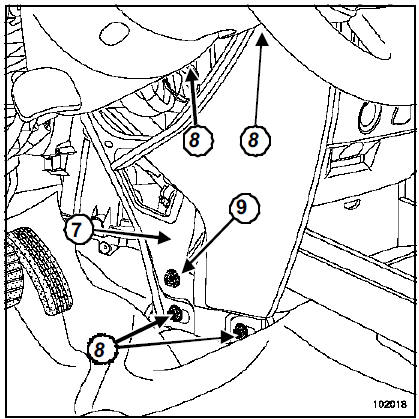 8
8
9
7
8
102018