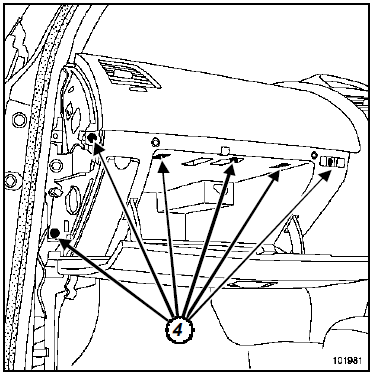 4

101981