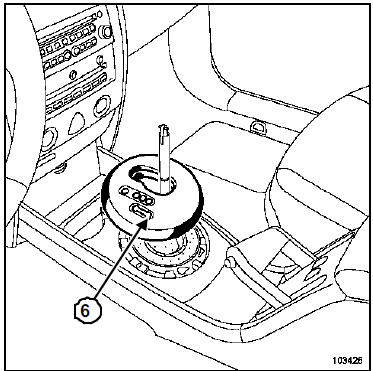 6

103426