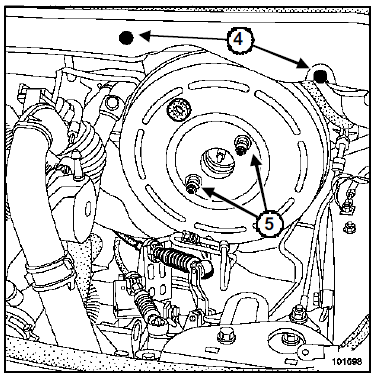 4

5

101698