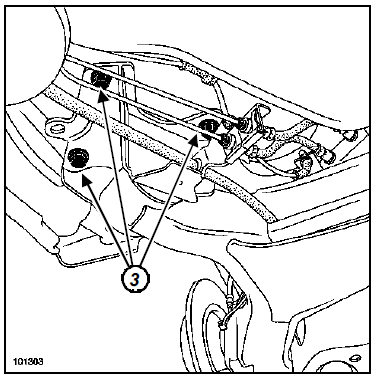 3

101303