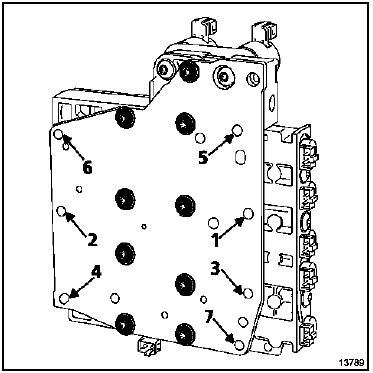 6
5
2
1
4
3
7
13789