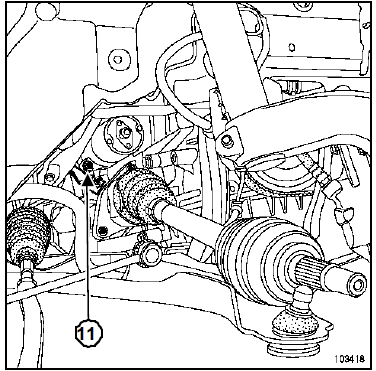 11

103418