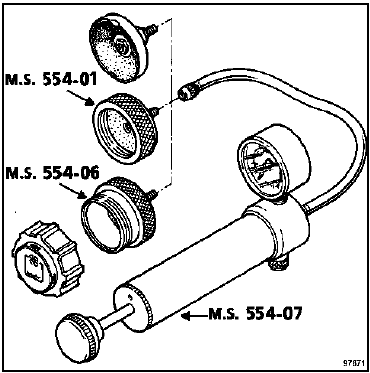 M.S. 554-01

M.S. 554-06

M.S. 554-07

97871