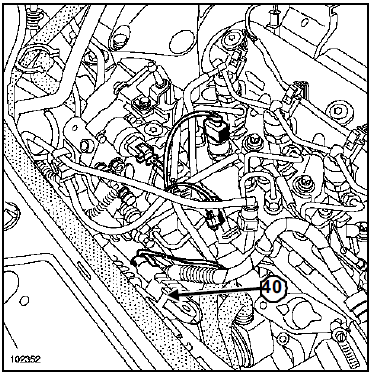 40

102352