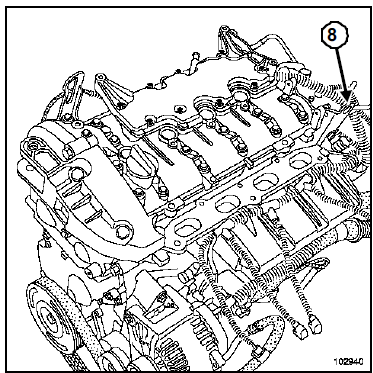 8

102940