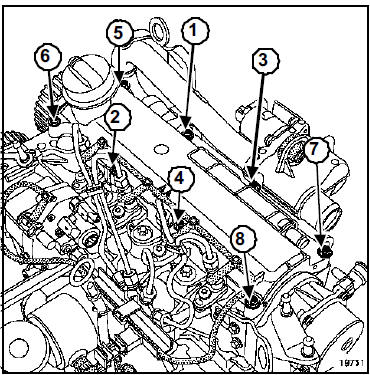 5
1
6
3
2
7
4
8
19731