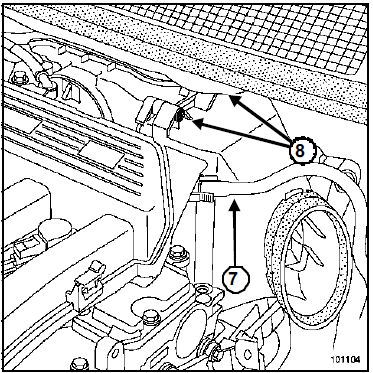 8

7

101104