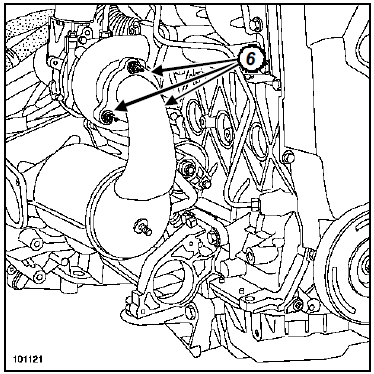 6

101121