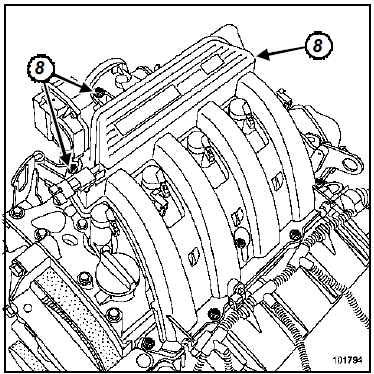 8

8

101794