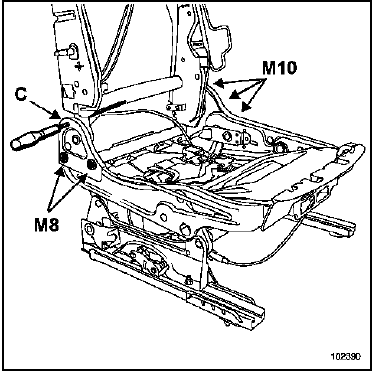 M10

C

M8

102390