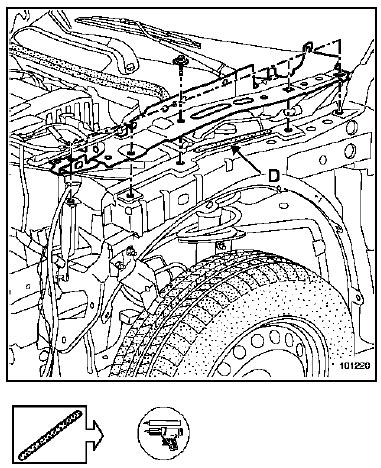 D

101220