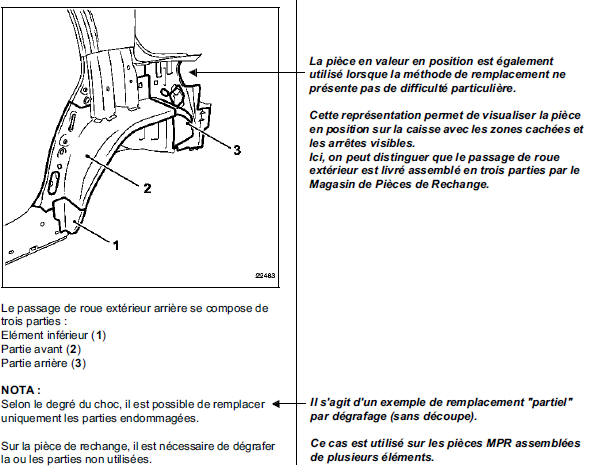 3

2

1

22483

Le passage de roue extérieur arrière se compose de trois parties :
Elément inférieur (1)
Partie avant (2)
Partie arrière (3)

NOTA :
Selon le degré du choc, il est possible de remplacer uniquement les parties endommagées.

Sur la pièce de rechange, il est nécessaire de dégrafer la ou les parties non utilisées.

La pièce en valeur en position est également utilisé lorsque la méthode de remplacement ne présente pas de difficulté particulière.

Cette représentation permet de visualiser la pièce en position sur la caisse avec les zones cachées et les arrêtes visibles.
Ici, on peut distinguer que le passage de roue extérieur est livré assemblé en trois parties par le Magasin de Pièces de Rechange.

Il s'agit d'un exemple de remplacement "partiel" par dégrafage (sans découpe).

Ce cas est utilisé sur les pièces MPR assemblées de plusieurs éléments.