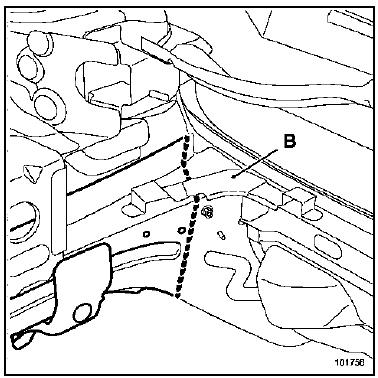 B

101756