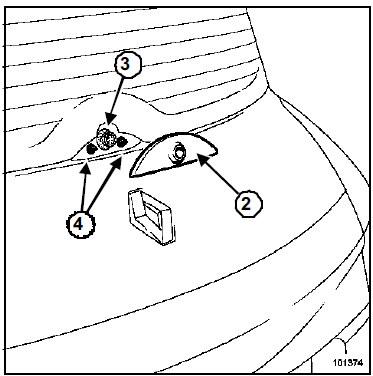 3

2

4

101374