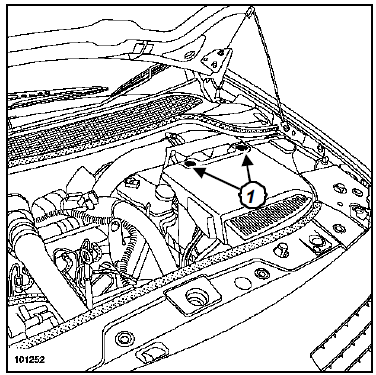 1

101252