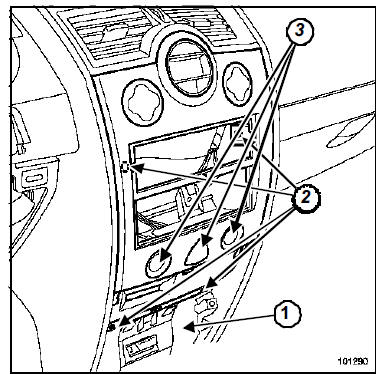 3

2

1

101290