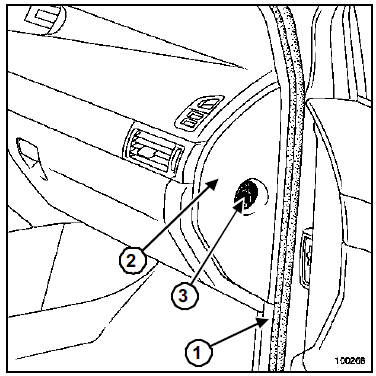 2
3
1
100268