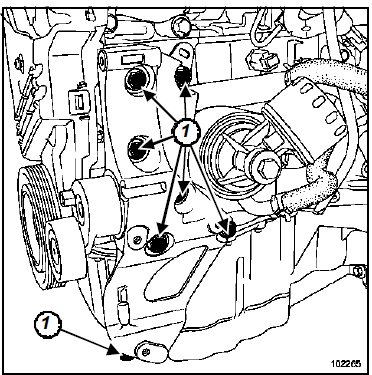 1
1
102265